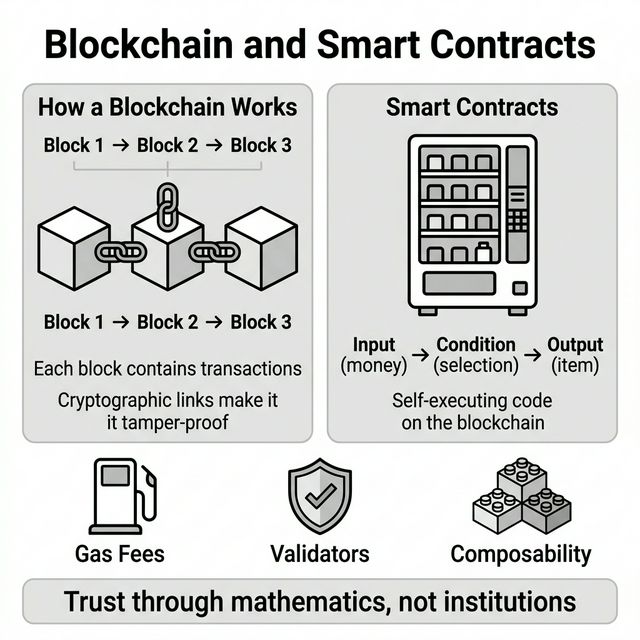 Blockchain and Smart Contracts

How a Blockchain Works

Block 1 → Block 2 → Block 3

Block 1 → Block 2 → Block 3

Each block contains transactions

Cryptographic links make it it tamper-proof

Smart Contracts

Input (money) → Condition (selection) → Output (item)

Self-executing code on the blockchain

Gas Fees

Validators

Composability

Trust through mathematics, not institutions